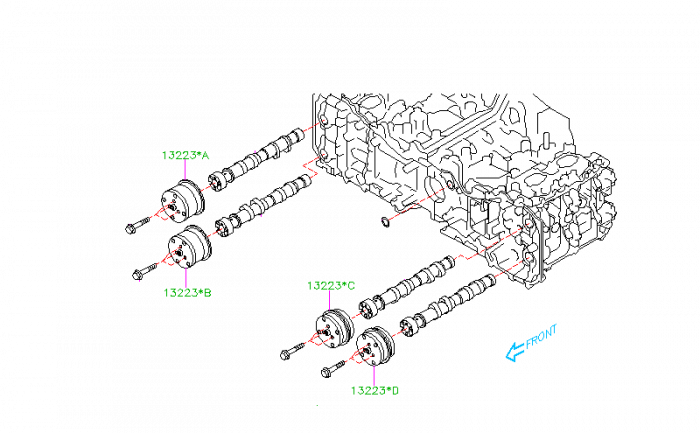 13223*A
13223*B
13223*C
13223*D
FRONT